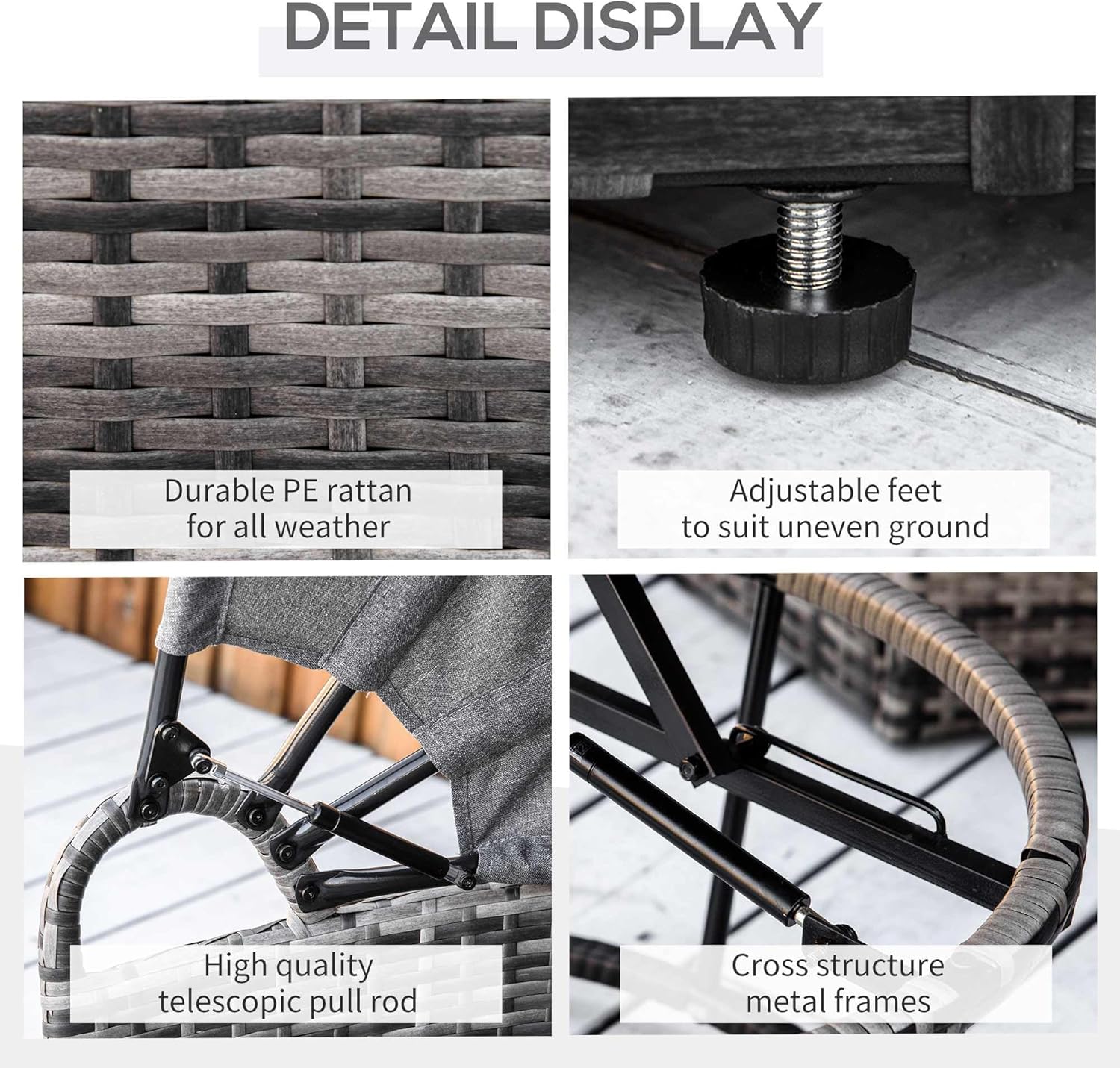 DETAIL DISPLAY

Durable PE rattan
for all weather

Adjustable feet
to suit uneven ground

High quality
telescopic pull rod

Cross structure
metal frames